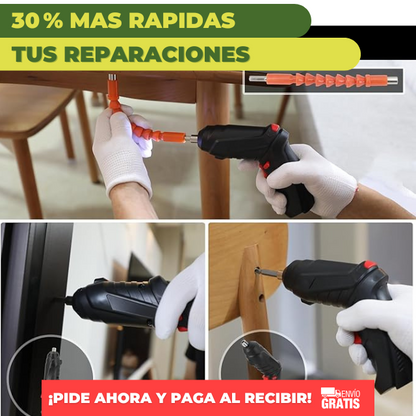 30% MAS RAPIDAS

TUS REPARACIONES

¡PIDE AHORA Y PAGA AL RECIBIR!

ENVÍO GRATIS